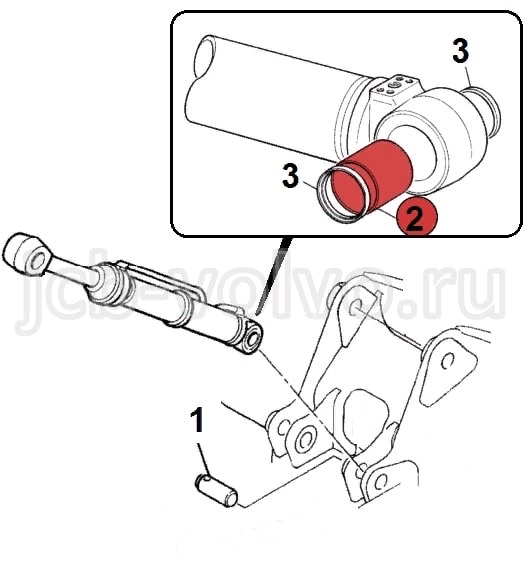 3
3
2
jcb-volvo.ru
1